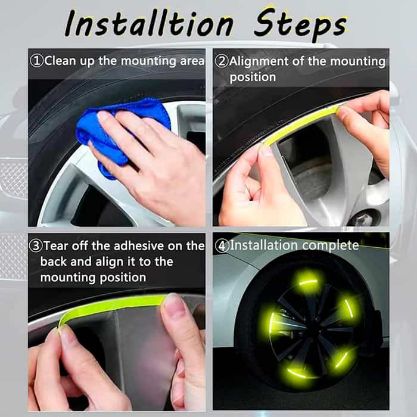 Installtion Steps

①Clean up the mounting area

②Alignment of the mounting position

③Tear off the adhesive on the back and align it to the mounting position

④Installation complete